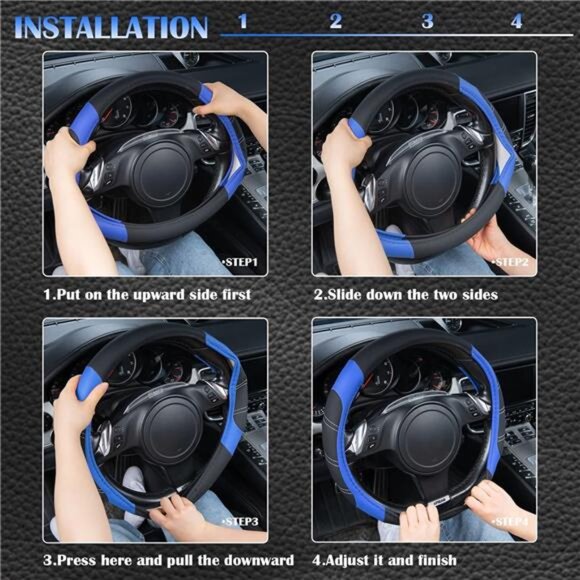 INSTALLATION 1 2 3 4

•STEP1

1.Put on the upward side first

•STEP2

2.Slide down the two sides

•STEP3

3.Press here and pull the downward

•STEP4

4.Adjust it and finish